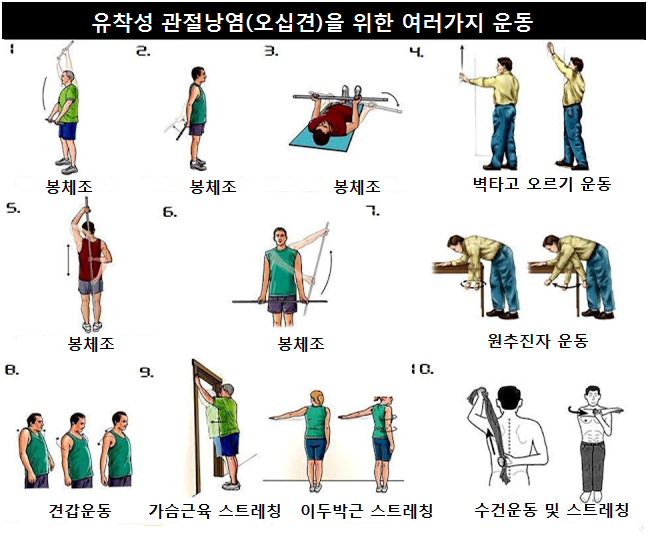 유착성 관절낭염(오십견)을 위한 여러가지 운동

1

봉체조

2.

봉체조

3.

봉체조

4.

벽타고 오르기 운동

5.

봉체조

6.

봉체조

7.

원추진자 운동

8.

견갑운동

9.

가슴근육 스트레칭

이두박근 스트레칭

10.

수건운동 및 스트레칭